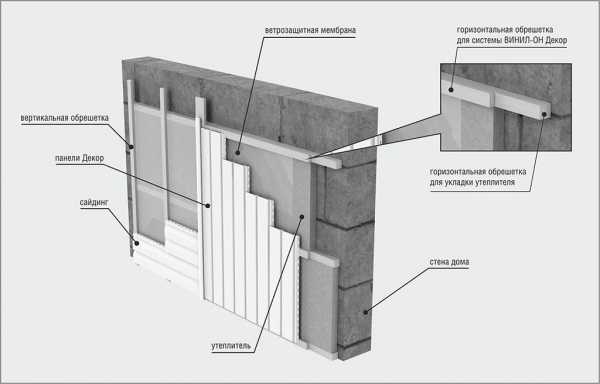 ветрозащитная мембрана

горизонтальная обрешетка
для системы ВИНИЛ-ОН Декор

вертикальная обрешетка

панели Декор

сайдинг

горизонтальная обрешетка
для укладки утеплителя

стена дома

утеплитель