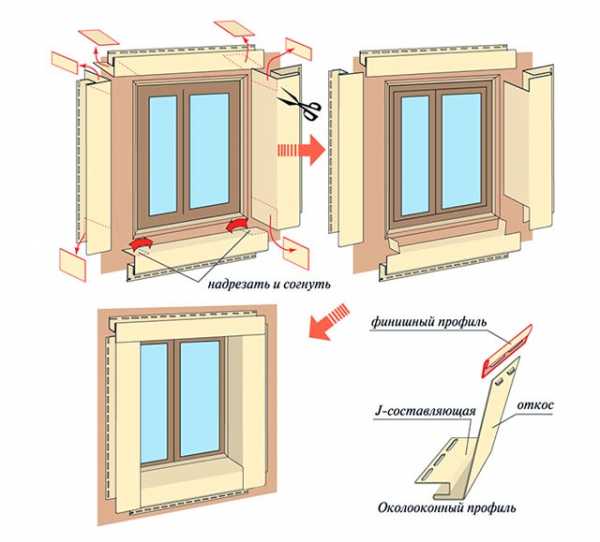 надрезать и согнуть

финишный профиль

J-составляющая

откос

Околооконный профиль