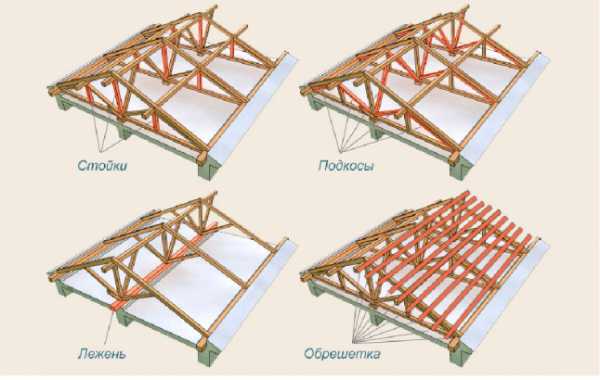 Стойки

Подкосы

Лежень

Обрешетка