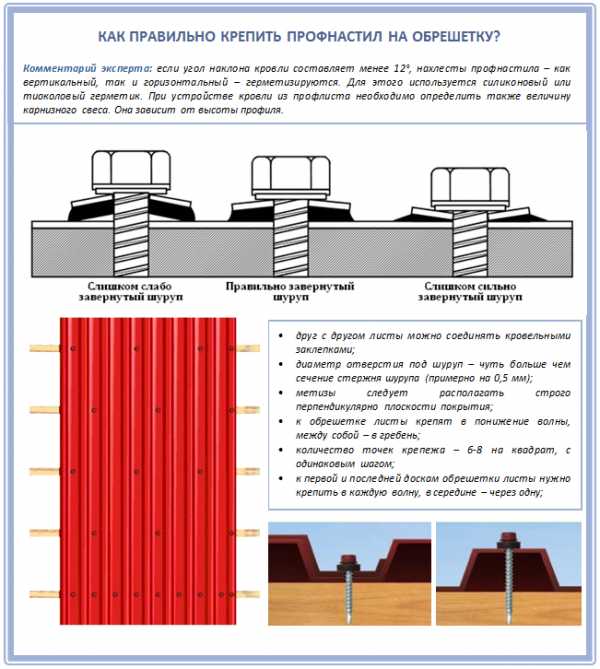 КАК ПРАВИЛЬНО КРЕПИТЬ ПРОФНАСТИЛ НА ОБРЕШЕТКУ?

Комментарий эксперта: если угол наклона кровли составляет менее 12°, нахлесты профнастила – как вертикальный, так и горизонтальный – герметизируются. Для этого используется силиконовый или тиоколовый герметик. При устройстве кровли из профлиста необходимо определить также величину карнизного свеса. Она зависит от высоты профиля.

Слишком слабо завернутый шуруп

Правильно завернутый шуруп

Слишком сильно завернутый шуруп

• друг с другом листы можно соединять кровельными заклепками;
• диаметр отверстия под шуруп – чуть больше чем сечение стержня шурупа (примерно на 0,5 мм);
• метизы следует располагать строго перпендикулярно плоскости покрытия;
• к обрешетке листы крепят в понижение волны, между собой – в гребень;
• количество точек крепежа – 6-8 на квадрат, с одинаковым шагом;
• к первой и последней доскам обрешетки листы нужно крепить в каждую волну, в середине – через одну;