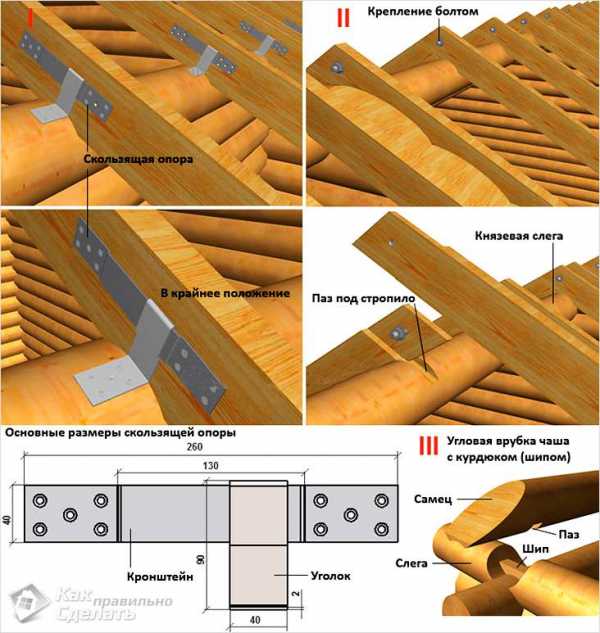 I

Скользящая опора

В крайнее положение

II

Крепление болтом

Князевая слега

Паз под стропило

Основные размеры скользящей опоры

260

130

40

90

2

40

Кронштейн

Уголок

III Угловая врубка чаша с курдюком (шипом)

Самец

Паз

Шип

Слега

Как правильно Сделать