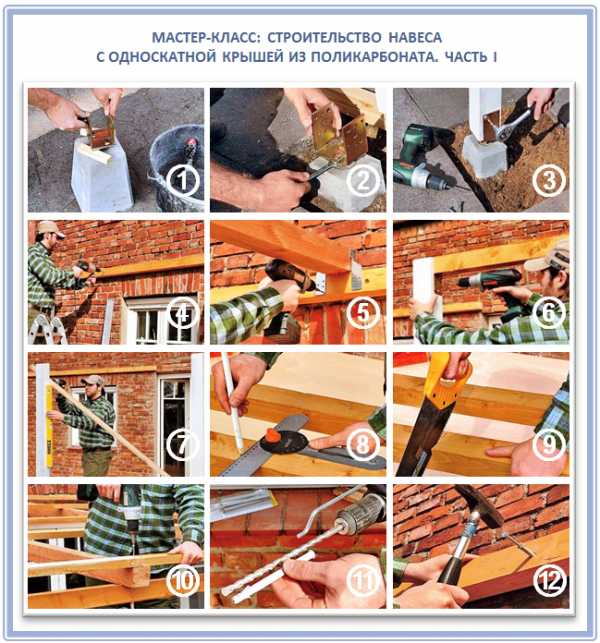 МАСТЕР-КЛАСС: СТРОИТЕЛЬСТВО НАВЕСА
С ОДНОСКАТНОЙ КРЫШЕЙ ИЗ ПОЛИКАРБОНАТА. ЧАСТЬ I

1
2
3
4
5
6
7
8
9
10
11
12