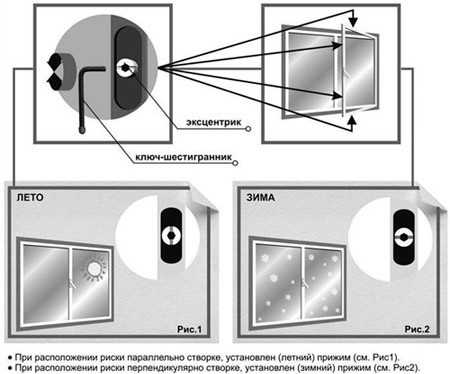 эксцентрик

ключ-шестигранник

ЛЕТО

Рис.1

ЗИМА

Рис.2

• При расположении риски параллельно створке, установлен (летний) прижим (см. Рис1).
• При расположении риски перпендикулярно створке, установлен (зимний) прижим (см. Рис2).