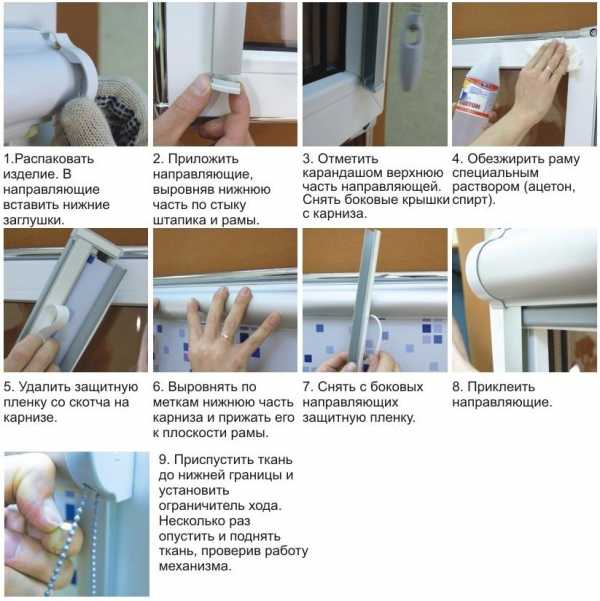 1.Распаковать изделие. В направляющие вставить нижние заглушки.

2. Приложить направляющие, выровняв нижнюю часть по стыку штапика и рамы.

3. Отметить карандашом верхнюю часть направляющей. Снять боковые крышки с карниза.

4. Обезжирить раму специальным раствором (ацетон, спирт).

5. Удалить защитную пленку со скотча на карнизе.

6. Выровнять по меткам нижнюю часть карниза и прижать его к плоскости рамы.

7. Снять с боковых направляющих защитную пленку.

8. Приклеить направляющие.

9. Приспустить ткань до нижней границы и установить ограничитель хода. Несколько раз опустить и поднять ткань, проверив работу механизма.