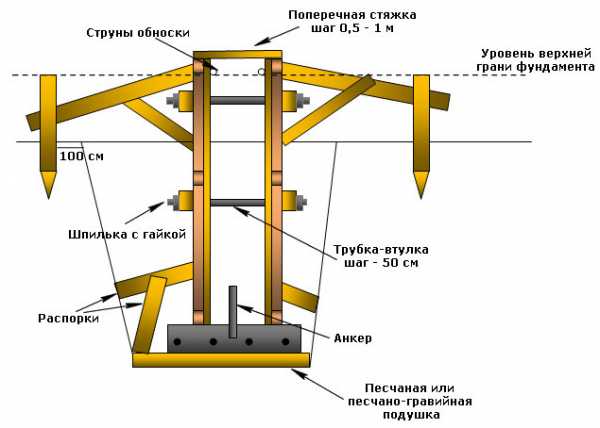 Поперечная стяжка шаг 0,5 - 1 м

Струны обноски

Уровень верхней грани фундамента

100 см

Шпилька с гайкой

Трубка-втулка шаг - 50 см

Распорки

Анкер

Песчаная или песчано-гравийная подушка