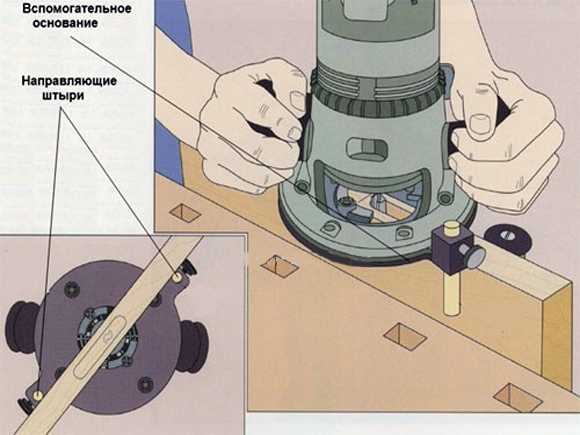 Вспомогательное основание

Направляющие штыри