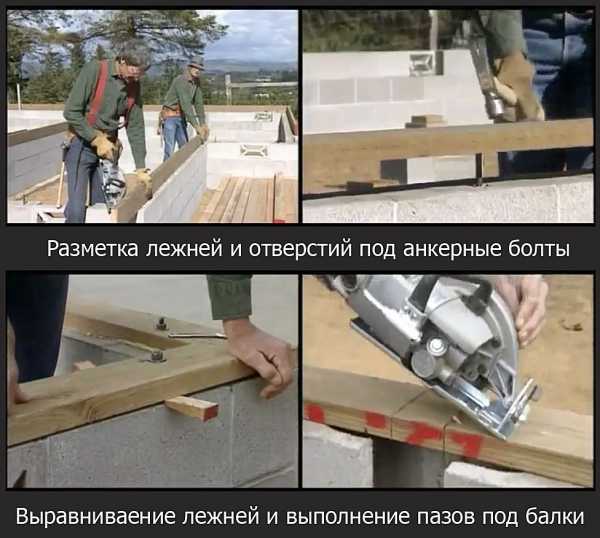 Разметка лежней и отверстий под анкерные болты

Выравниваение лежней и выполнение пазов под балки