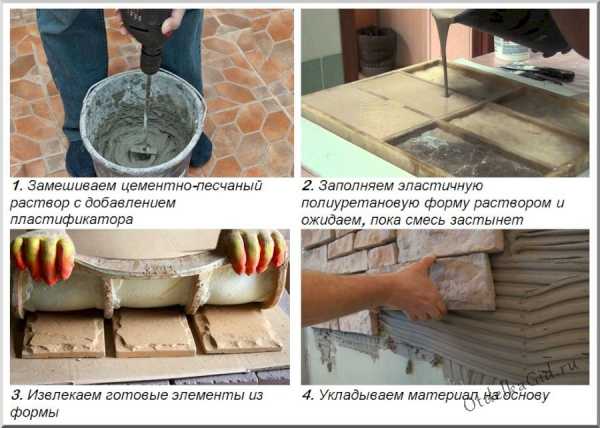 1. Замешиваем цементно-песчаный раствор с добавлением пластификатора

2. Заполняем эластичную полиуретановую форму раствором и ожидаем, пока смесь застынет

3. Извлекаем готовые элементы из формы

4. Укладываем материал на основу

OtdelkaGid.ru