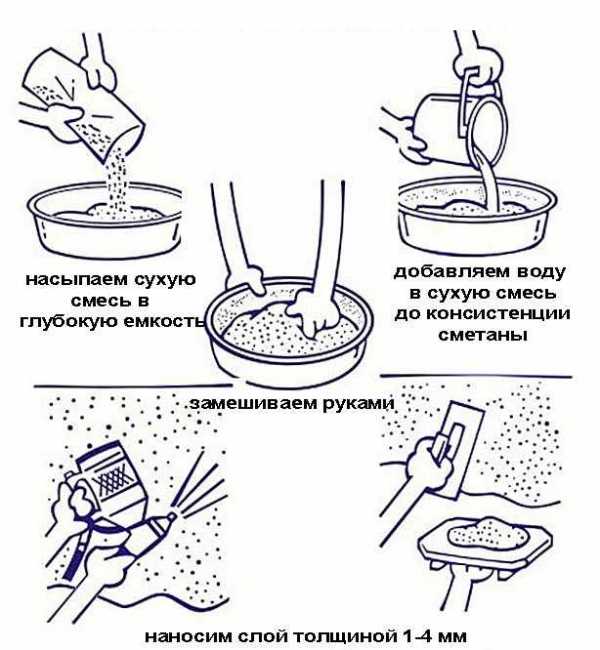 насыпаем сухую смесь в глубокую емкость

добавляем воду в сухую смесь до консистенции сметаны

замешиваем руками

наносим слой толщиной 1-4 мм