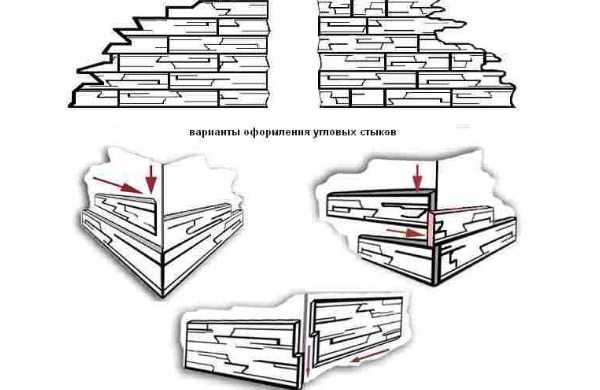 варианты оформления угловых стыков