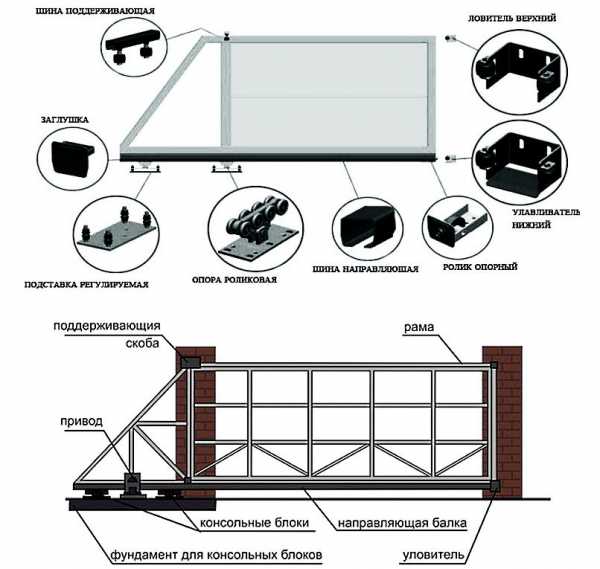 ШИНА ПОДДЕРЖИВАЮЩАЯ

ЛОВИТЕЛЬ ВЕРХНИЙ

ЗАГЛУШКА

УЛАВЛИВАТЕЛЬ НИЖНИЙ

ПОДСТАВКА РЕГУЛИРУЕМАЯ

ОПОРА РОЛИКОВАЯ

ШИНА НАПРАВЛЯЮЩАЯ

РОЛИК ОПОРНЫЙ

поддерживающия скоба

рама

привод

консольные блоки

направляющая балка

фундамент для консольных блоков

уловитель