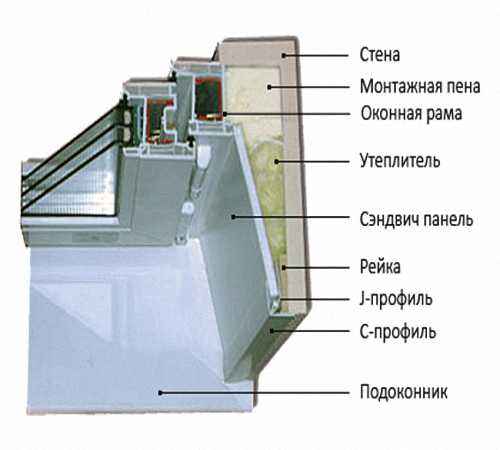 Стена
Монтажная пена
Оконная рама
Утеплитель
Сэндвич панель
Рейка
J-профиль
С-профиль
Подоконник