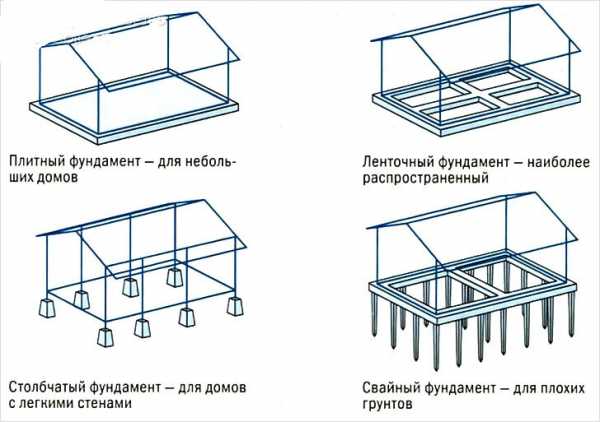 Плитный фундамент — для небольших домов

Ленточный фундамент — наиболее распространенный

Столбчатый фундамент — для домов с легкими стенами

Свайный фундамент — для плохих грунтов