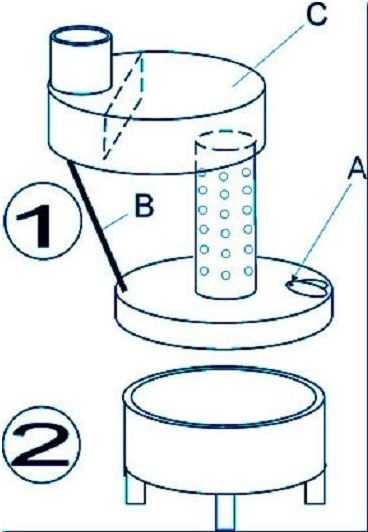 C
A
1
B
2