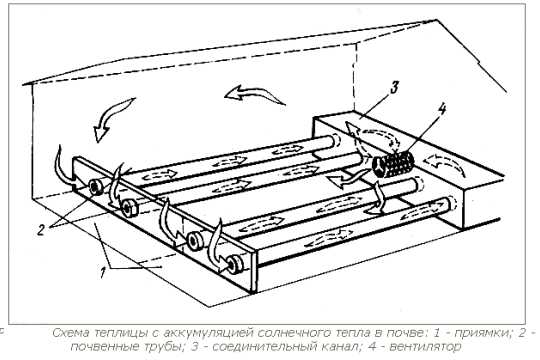 3
4
2
1

Схема теплицы с аккумуляцией солнечного тепла в почве: 1 - приямки; 2 - почвенные трубы; 3 - соединительный канал; 4 - вентилятор