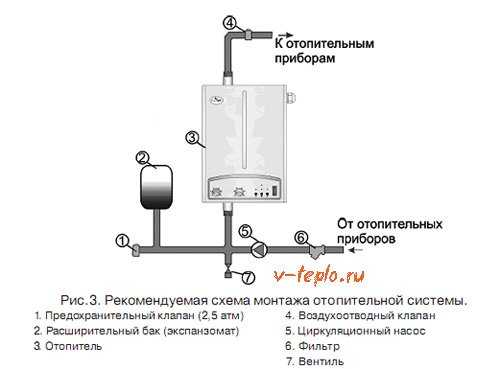 4

К отопительным приборам

3

2

От отопительных приборов

1

5

6

7

v-teplo.ru

Рис.3. Рекомендуемая схема монтажа отопительной системы.

1. Предохранительный клапан (2,5 атм)
2. Расширительный бак (экспанзомат)
3. Отопитель
4. Воздухоотводный клапан
5. Циркуляционный насос
6. Фильтр
7. Вентиль