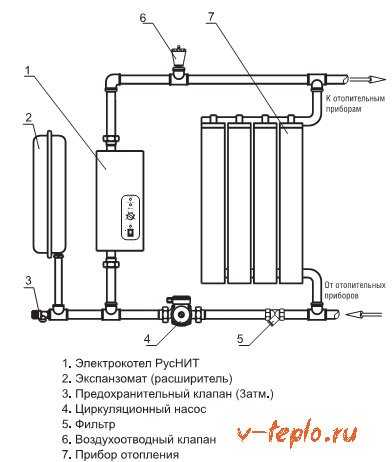 6
7
1
2
К отопительным приборам
От отопительных приборов
3
4
5

1. Электрокотел РусНИТ
2. Экспанзомат (расширитель)
3. Предохранительный клапан (3атм.)
4. Циркуляционный насос
5. Фильтр
6. Воздухоотводный клапан
7. Прибор отопления

v-teplo.ru