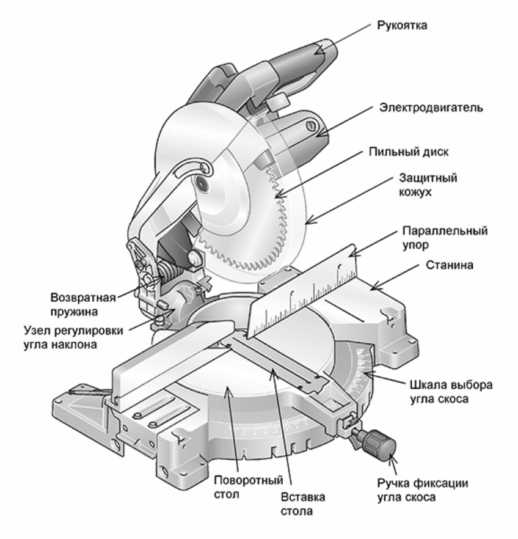 Рукоятка

Электродвигатель

Пильный диск

Защитный кожух

Параллельный упор

Станина

Возвратная пружина

Узел регулировки угла наклона

Шкала выбора угла скоса

Поворотный стол

Вставка стола

Ручка фиксации угла скоса