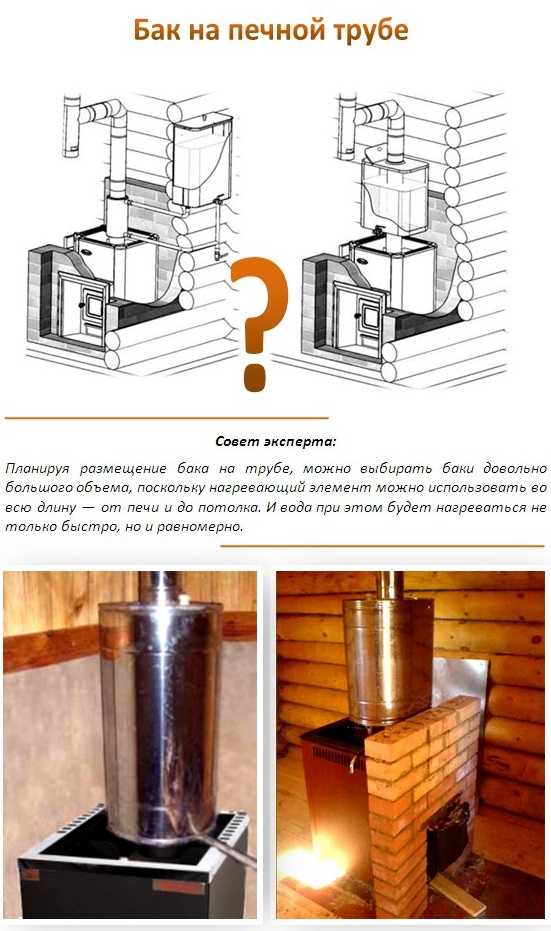 Бак на печной трубе

?

Совет эксперта:

Планируя размещение бака на трубе, можно выбирать баки довольно большого объема, поскольку нагревающий элемент можно использовать во всю длину — от печи и до потолка. И вода при этом будет нагреваться не только быстро, но и равномерно.