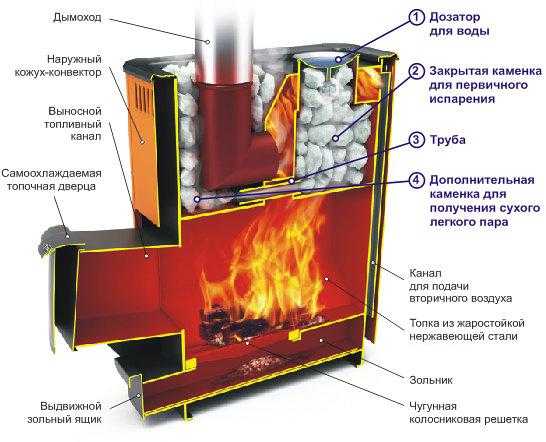 Дымоход

Наружный кожух-конвектор

Выносной топливный канал

Самоохлаждаемая топочная дверца

Выдвижной зольный ящик

1 Дозатор для воды

2 Закрытая каменка для первичного испарения

3 Труба

4 Дополнительная каменка для получения сухого легкого пара

Канал для подачи вторичного воздуха

Толка из жаростойкой нержавеющей стали

Зольник

Чугунная колосниковая решетка