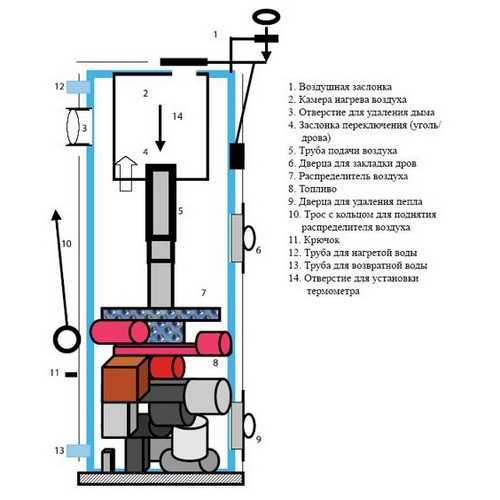 1
12
2
14
3
4
5
10
6
7
8
11
9
13

1. Воздушная заслонка
2. Камера нагрева воздуха
3. Отверстие для удаления дыма
4. Заслонка переключения (уголь/дрова)
5. Труба подачи воздуха
6. Дверца для закладки дров
7. Распределитель воздуха
8. Топливо
9. Дверца для удаления пепла
10. Трос с кольцом для поднятия распределителя воздуха
11. Крючок
12. Труба для нагретой воды
13. Труба для возвратной воды
14. Отверстие для установки термометра