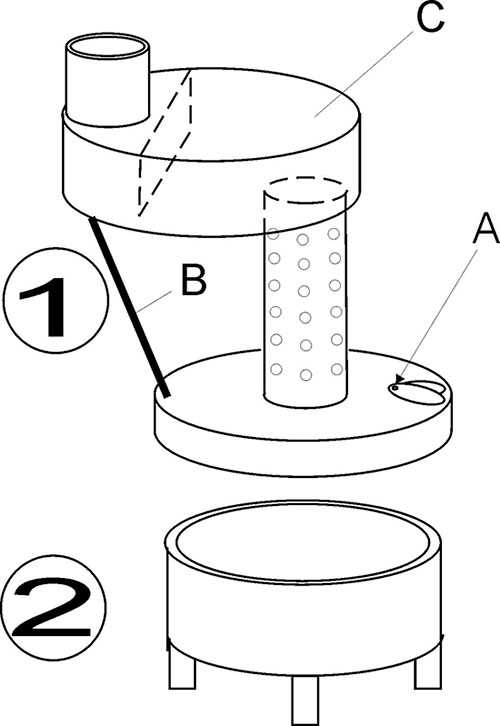 C
A
1
B
2