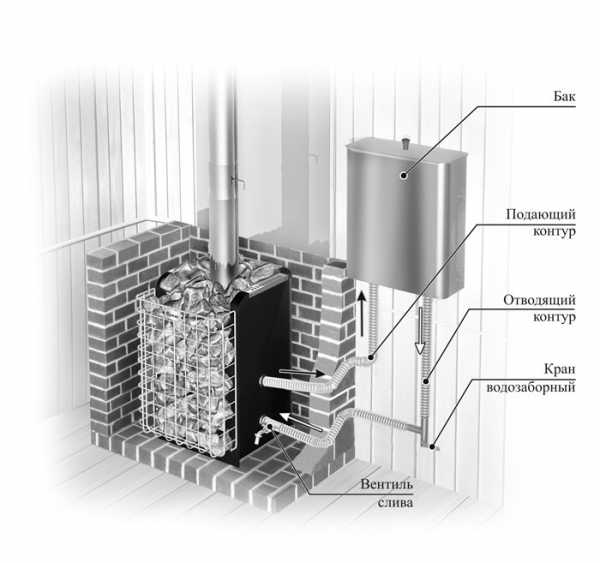 Бак

Подающий контур

Отводящий контур

Кран водозаборный

Вентиль слива