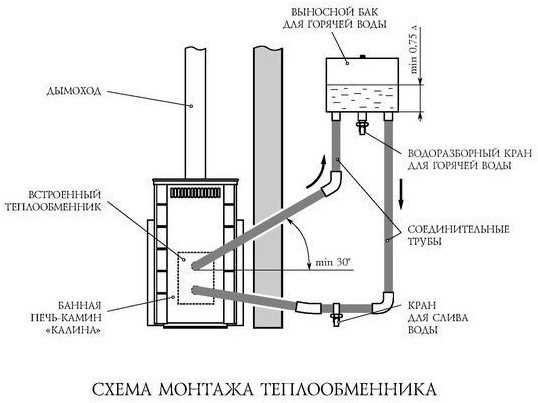 ВЫНОСНОЙ БАК ДЛЯ ГОРЯЧЕЙ ВОДЫ

min 0,75 л

ДЫМОХОД

ВОДОРАЗБОРНЫЙ КРАН ДЛЯ ГОРЯЧЕЙ ВОДЫ

ВСТРОЕННЫЙ ТЕПЛООБМЕННИК

СОЕДИНИТЕЛЬНЫЕ ТРУБЫ

min 30°

БАННАЯ ПЕЧЬ-КАМИН «КАЛИНА»

КРАН ДЛЯ СЛИВА ВОДЫ

СХЕМА МОНТАЖА ТЕПЛООБМЕННИКА