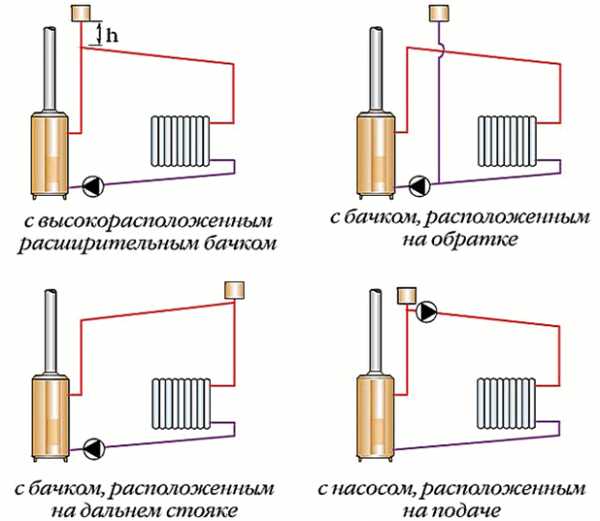 h

с высокорасположенным расширительным бачком

с бачком, расположенным на обратке

с бачком, расположенным на дальнем стояке

с насосом, расположенным на подаче