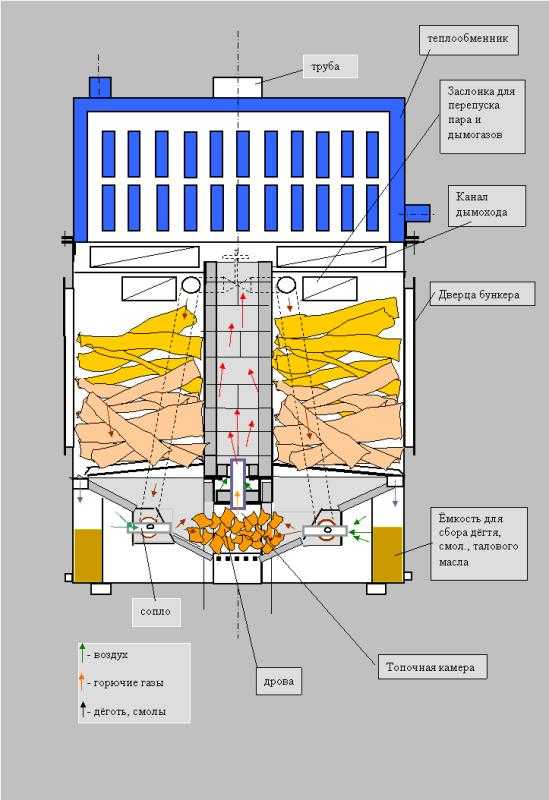 теплообменник

труба

Заслонка для перепуска пара и дымогазов

Канал дымохода

Дверца бункера

Ёмкость для сбора дёгтя, смол., талового масла

сопло

дрова

Топочная камера

- воздух

- горючие газы

- дёготь, смолы