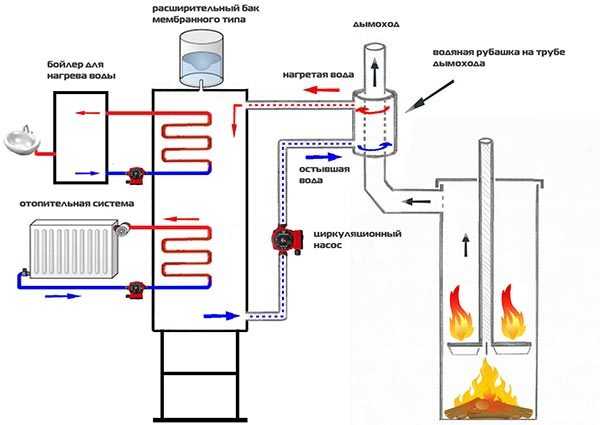 расширительный бак мембранного типа

дымоход

водяная рубашка на трубе дымохода

Бойлер для нагрева воды

нагретая вода

остывшая вода

отопительная система

циркуляционный насос