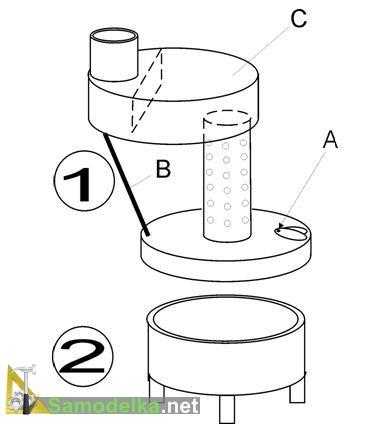 C
A
B
1
2
Samodelka.net