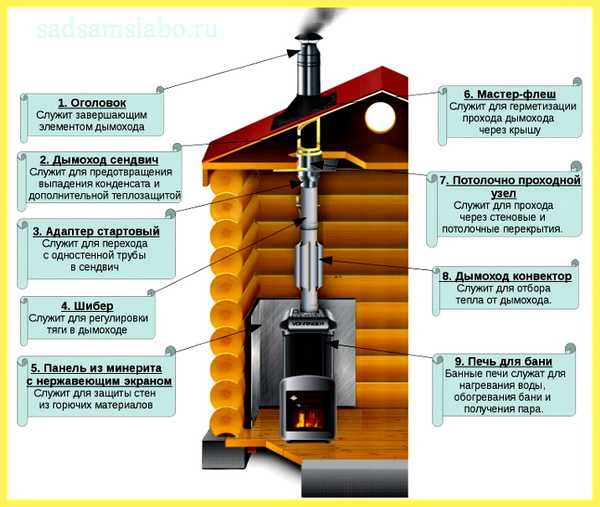 sadsamslabo.ru

1. Оголовок
Служит завершающим элементом дымохода

2. Дымоход сендвич
Служит для предотвращения выпадения конденсата и дополнительной теплозащитой

3. Адаптер стартовый
Служит для перехода с одностенной трубы в сендвич

4. Шибер
Служит для регулировки тяги в дымоходе

5. Панель из минерита с нержавеющим экраном
Служит для защиты стен из горючих материалов

6. Мастер-флеш
Служит для герметизации прохода дымохода через крышу

7. Потолочно проходной узел
Служит для прохода через стеновые и потолочные перекрытия.

8. Дымоход конвектор
Служит для отбора тепла от дымохода.

9. Печь для бани
Банные печи служат для нагревания воды, обогревания бани и получения пара.