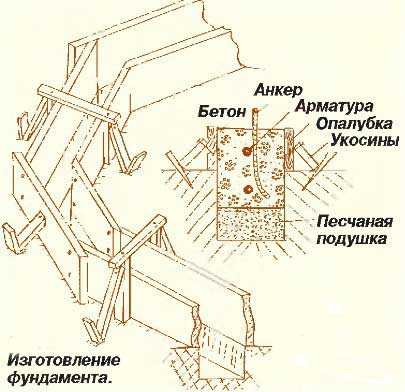 Анкер
Бетон
Арматура
Опалубка
Укосины
Песчаная подушка

Изготовление фундамента.