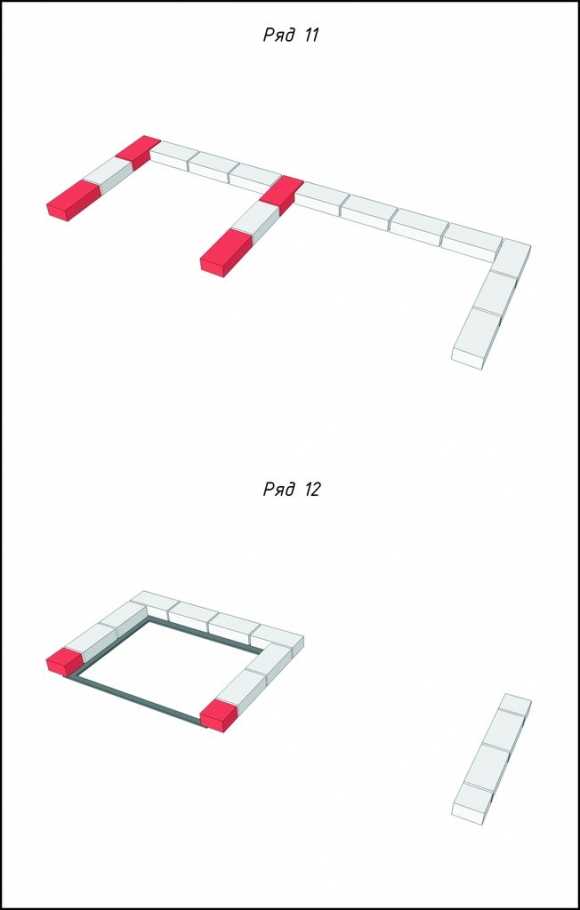 Ряд 11

Ряд 12