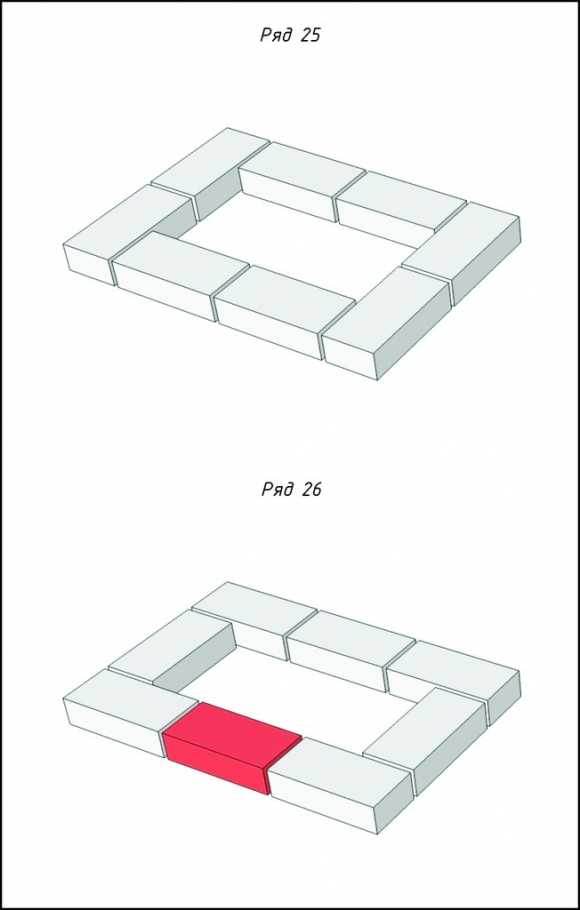 Ряд 25

Ряд 26