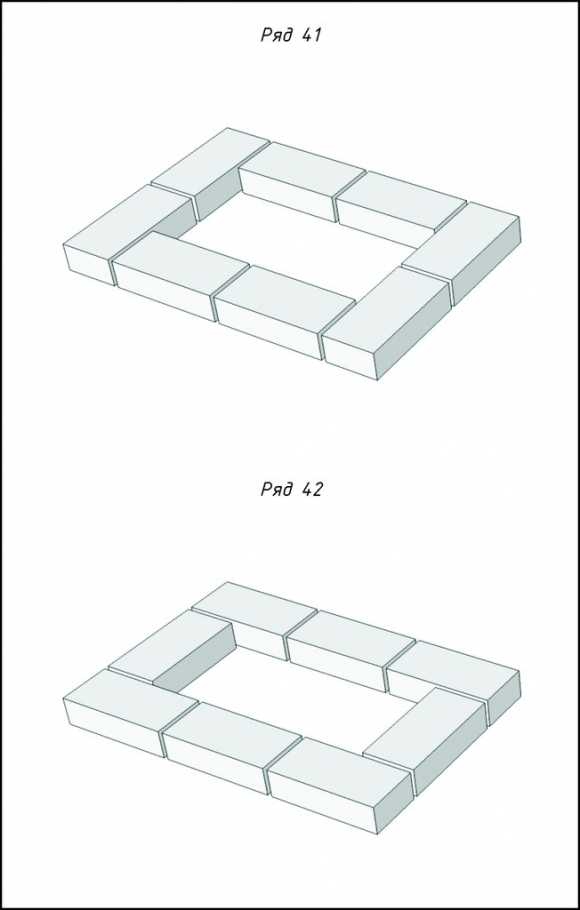 Ряд 41

Ряд 42