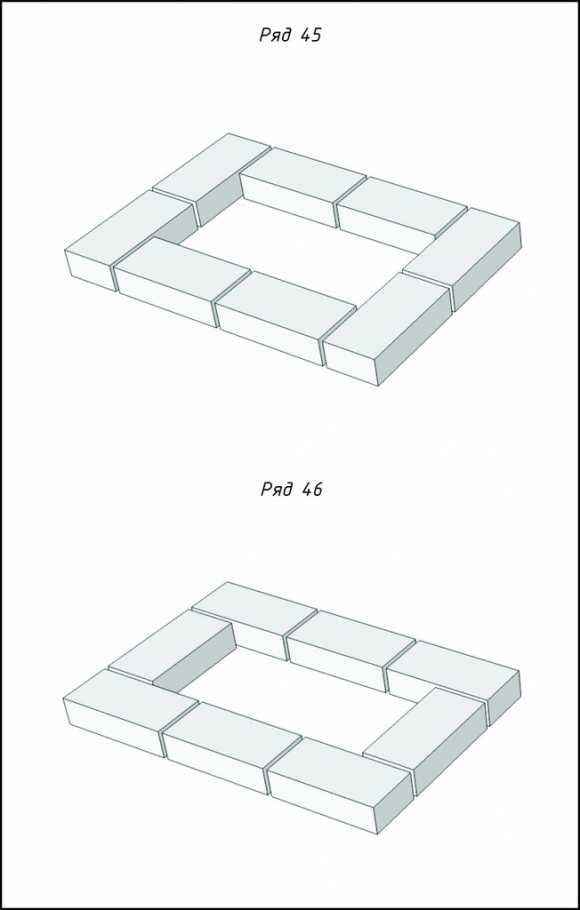 Ряд 45

Ряд 46