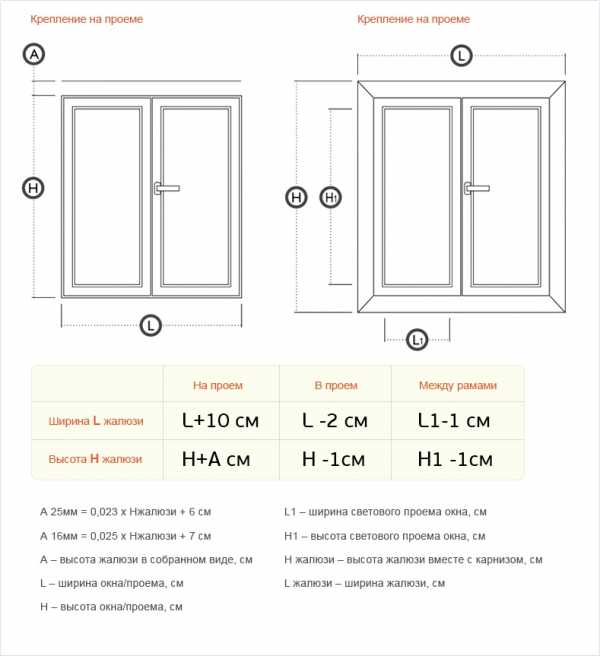 Крепление на проеме

A

H

L

Крепление на проеме

L

H

H1

L1

| | На проем | В проем | Между рамами |
|---|---|---|---|
| Ширина L жалюзи | L+10 см | L -2 см | L1-1 см |
| Высота H жалюзи | H+A см | H -1см | H1 -1см |

A 25мм = 0,023 x Hжалюзи + 6 см

A 16мм = 0,025 x Hжалюзи + 7 см

A – высота жалюзи в собранном виде, см

L – ширина окна/проема, см

H – высота окна/проема, см

L1 – ширина светового проема окна, см

H1 – высота светового проема окна, см

H жалюзи – высота жалюзи вместе с карнизом, см

L жалюзи – ширина жалюзи, см