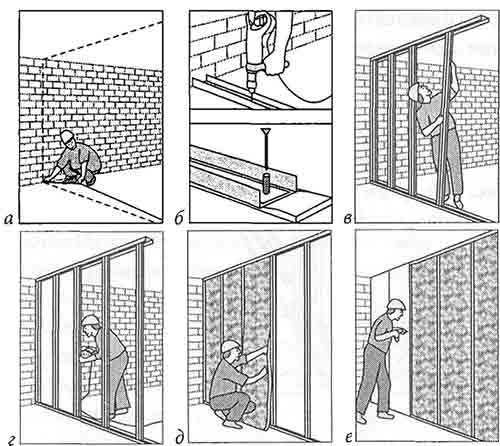 а
б
в
г
д
е