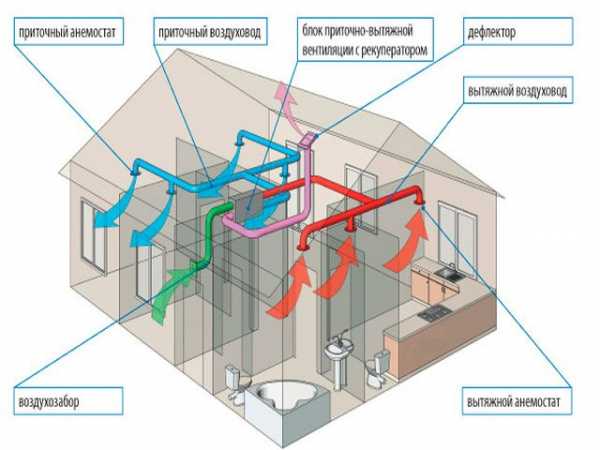 приточный анемостат

приточный воздуховод

блок приточно-вытяжной вентиляции с рекуператором

дефлектор

вытяжной воздуховод

воздухозабор

вытяжной анемостат