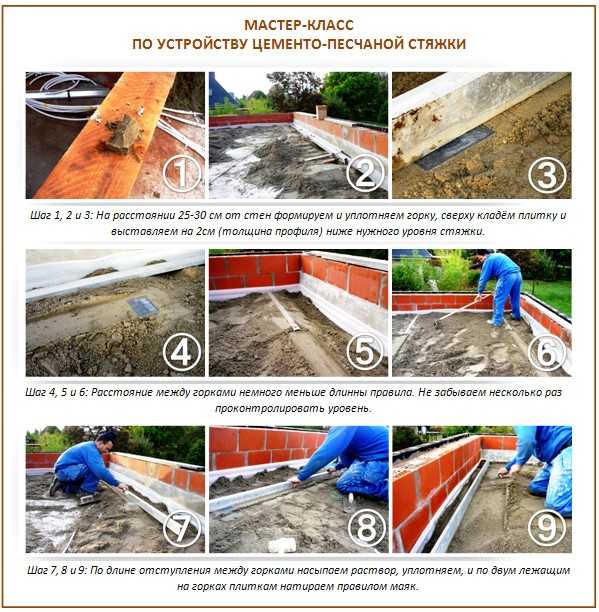 МАСТЕР-КЛАСС
ПО УСТРОЙСТВУ ЦЕМЕНТО-ПЕСЧАНОЙ СТЯЖКИ

1 2 3

Шаг 1, 2 и 3: На расстоянии 25-30 см от стен формируем и уплотняем горку, сверху кладём плитку и выставляем на 2см (толщина профиля) ниже нужного уровня стяжки.

4 5 6

Шаг 4, 5 и 6: Расстояние между горками немного меньше длинны правила. Не забываем несколько раз проконтролировать уровень.

7 8 9

Шаг 7, 8 и 9: По длине отступления между горками насыпаем раствор, уплотняем, и по двум лежащим на горках плиткам натираем правилом маяк.