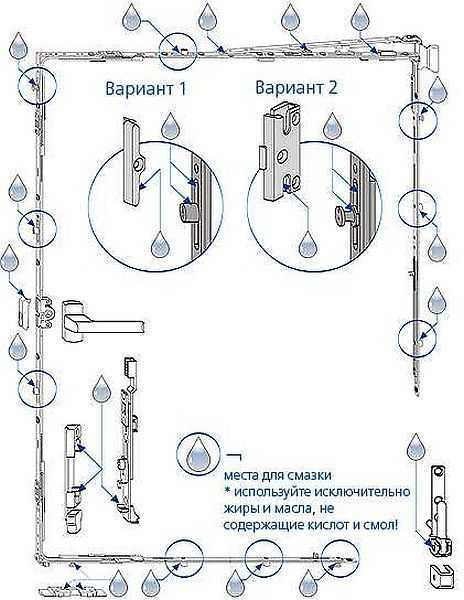 Вариант 1

Вариант 2

места для смазки
* используйте исключительно жиры и масла, не содержащие кислот и смол!