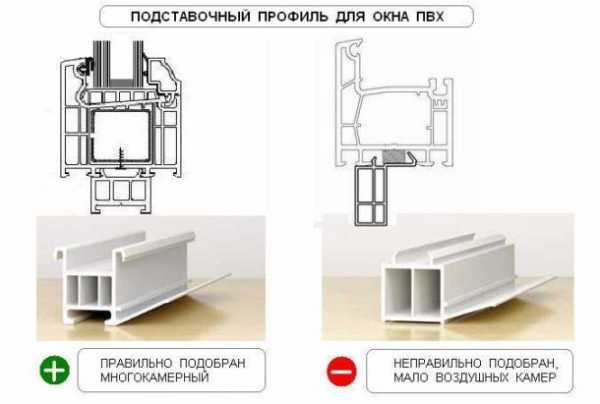 ПОДСТАВОЧНЫЙ ПРОФИЛЬ ДЛЯ ОКНА ПВХ

ПРАВИЛЬНО ПОДОБРАН МНОГОКАМЕРНЫЙ

НЕПРАВИЛЬНО ПОДОБРАН, МАЛО ВОЗДУШНЫХ КАМЕР