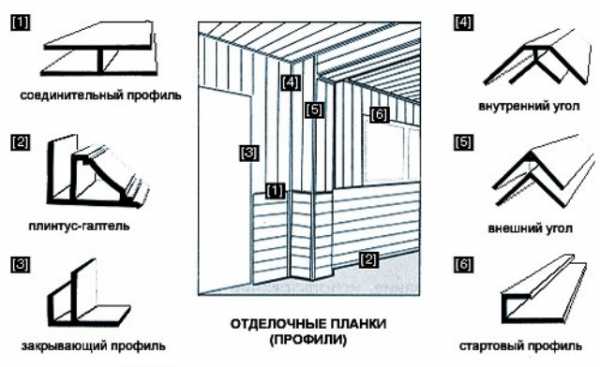 [1]
соединительный профиль

[2]
плинтус-галтель

[3]
закрывающий профиль

[4]
[5]
[6]
[3]
[1]
[2]

ОТДЕЛОЧНЫЕ ПЛАНКИ
(ПРОФИЛИ)

[4]
внутренний угол

[5]
внешний угол

[6]
стартовый профиль