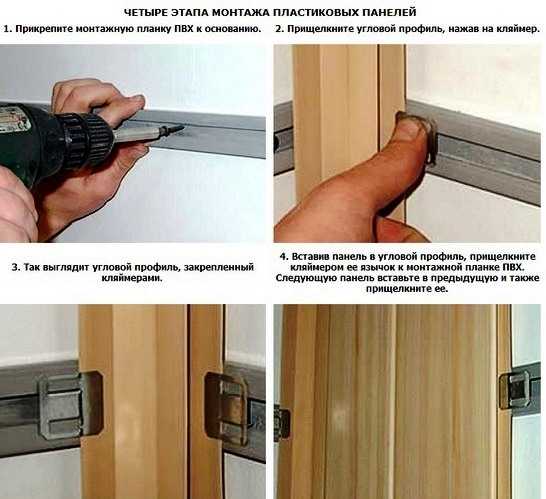 ЧЕТЫРЕ ЭТАПА МОНТАЖА ПЛАСТИКОВЫХ ПАНЕЛЕЙ

1. Прикрепите монтажную планку ПВХ к основанию.

2. Прищелкните угловой профиль, нажав на кляймер.

3. Так выглядит угловой профиль, закрепленный кляймерами.

4. Вставив панель в угловой профиль, прищелкните кляймером ее язычок к монтажной планке ПВХ. Следующую панель вставьте в предыдущую и также прищелкните ее.