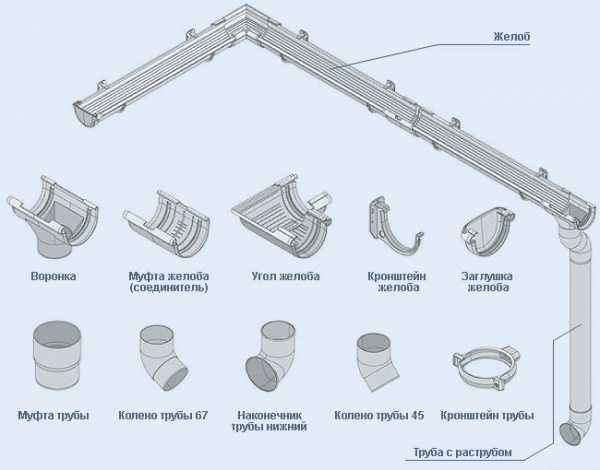 Желоб

Воронка

Муфта желоба (соединитель)

Угол желоба

Кронштейн желоба

Заглушка желоба

Муфта трубы

Колено трубы 67

Наконечник трубы нижний

Колено трубы 45

Кронштейн трубы

Труба с раструбом