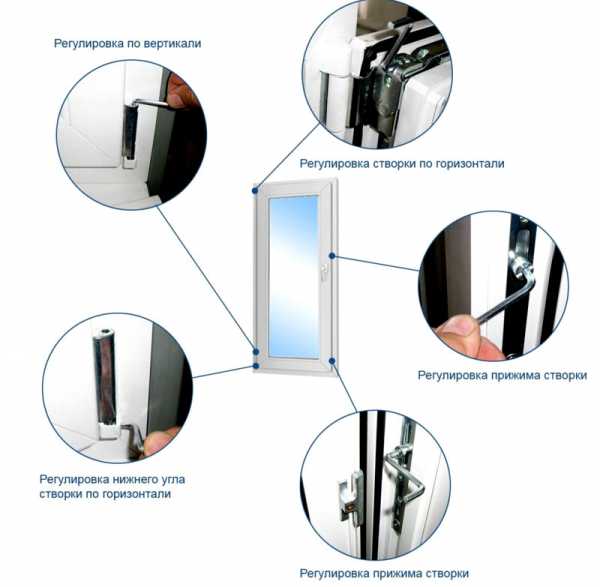 Регулировка по вертикали

Регулировка створки по горизонтали

Регулировка прижима створки

Регулировка нижнего угла створки по горизонтали

Регулировка прижима створки