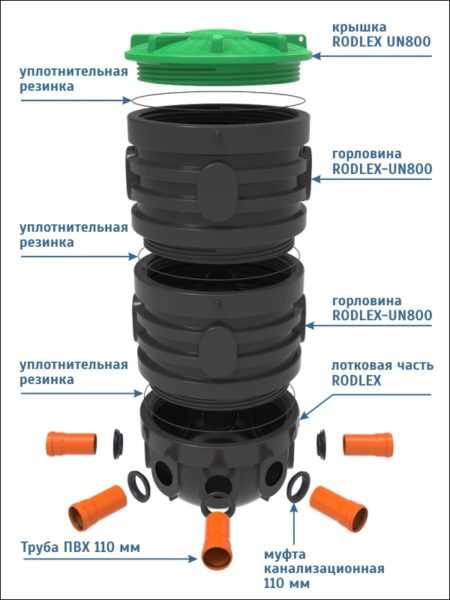 крышка
RODLEX UN800

уплотнительная
резинка

горловина
RODLEX-UN800

уплотнительная
резинка

горловина
RODLEX-UN800

уплотнительная
резинка

лотковая часть
RODLEX

Труба ПВХ 110 мм

муфта
канализационная
110 мм