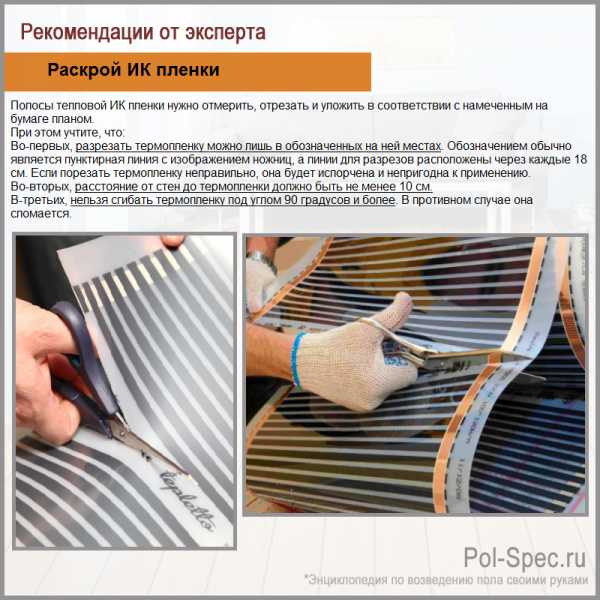 Рекомендации от эксперта

Раскрой ИК пленки

Полосы тепловой ИК пленки нужно отмерить, отрезать и уложить в соответствии с намеченным на бумаге планом.
При этом учтите, что:
Во-первых, разрезать термопленку можно лишь в обозначенных на ней местах. Обозначением обычно является пунктирная линия с изображением ножниц, а линии для разрезов расположены через каждые 18 см. Если порезать термопленку неправильно, она будет испорчена и непригодна к применению.
Во-вторых, расстояние от стен до термопленки должно быть не менее 10 см.
В-третьих, нельзя сгибать термопленку под углом 90 градусов и более. В противном случае она сломается.

teplotto

Pol-Spec.ru
*Энциклопедия по возведению пола своими руками